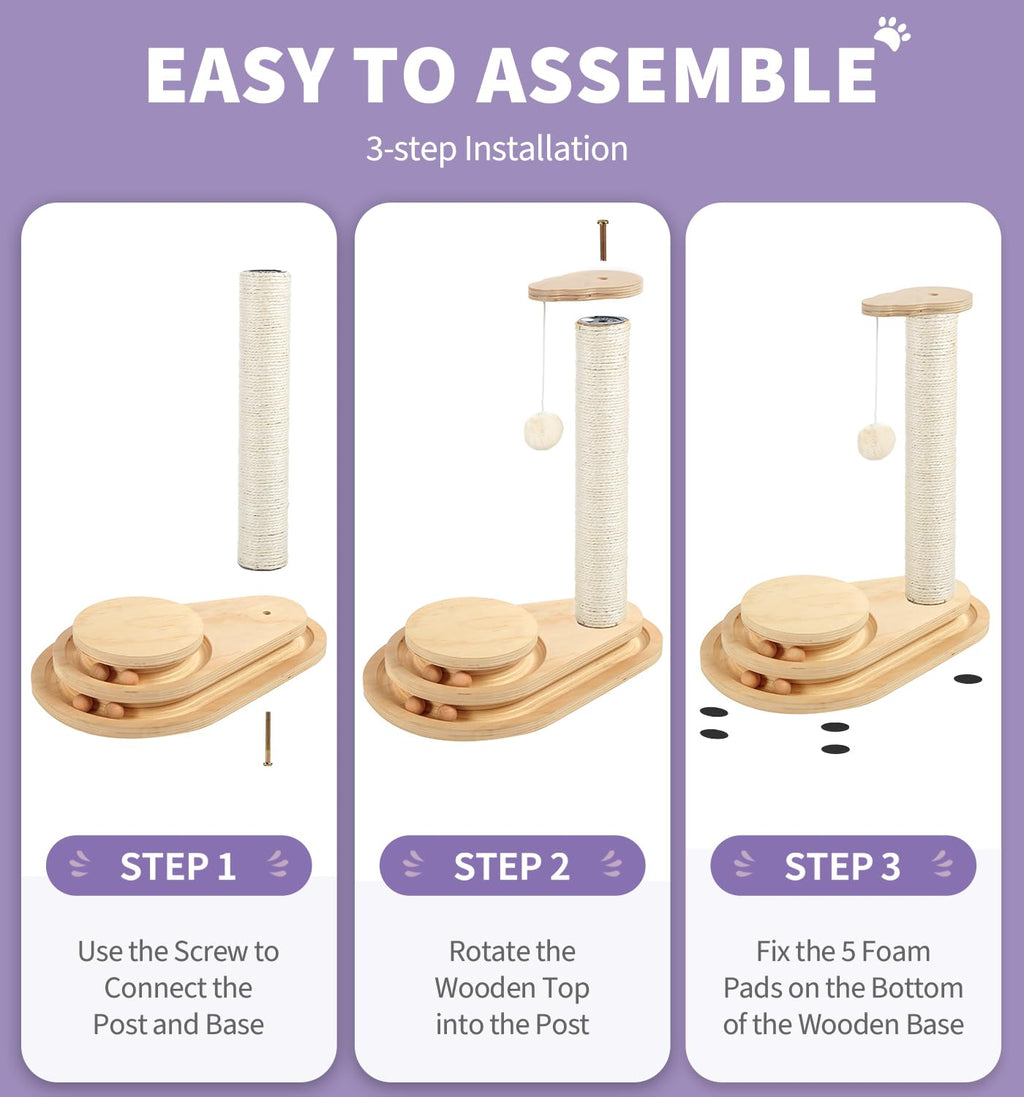 EASY TO ASSEMBLE

3-step Installation

STEP 1

Use the Screw to Connect the Post and Base

STEP 2

Rotate the Wooden Top into the Post

STEP 3

Fix the 5 Foam Pads on the Bottom of the Wooden Base